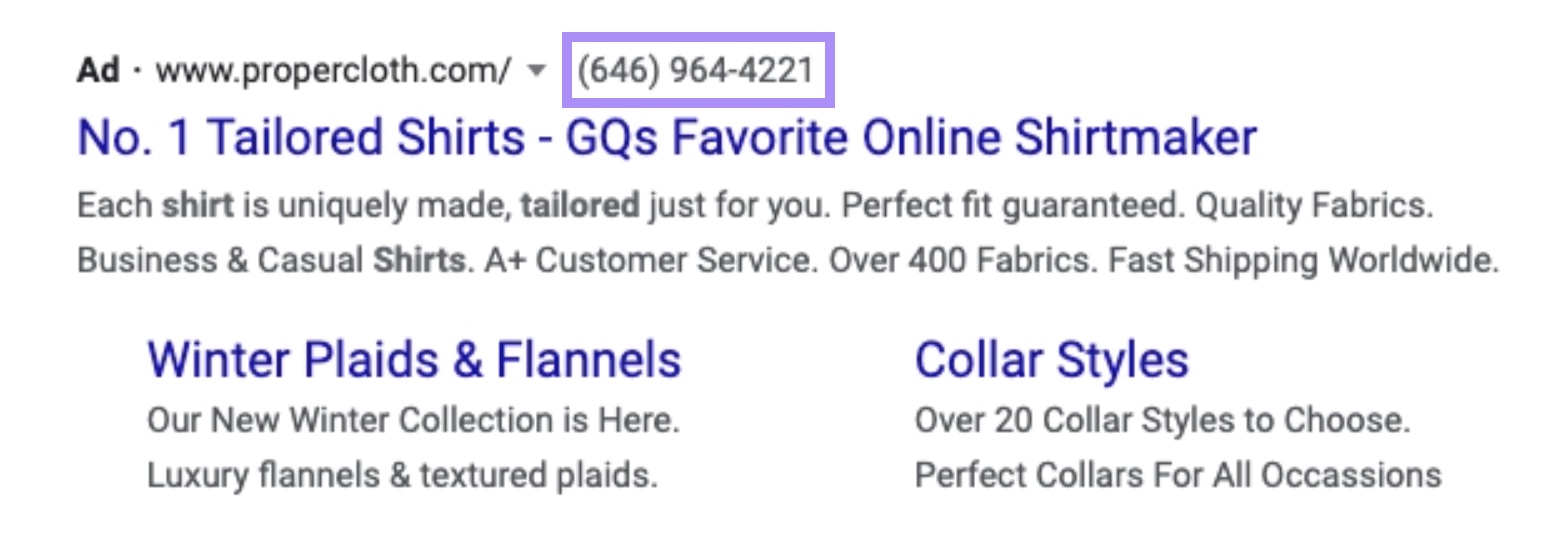 Ad · www.propercloth.com/ (646) 964-4221

No. 1 Tailored Shirts - GQs Favorite Online Shirtmaker

Each shirt is uniquely made, tailored just for you. Perfect fit guaranteed. Quality Fabrics. Business & Casual Shirts. A+ Customer Service. Over 400 Fabrics. Fast Shipping Worldwide.

Winter Plaids & Flannels

Our New Winter Collection is Here. Luxury flannels & textured plaids.

Collar Styles

Over 20 Collar Styles to Choose. Perfect Collars For All Occassions