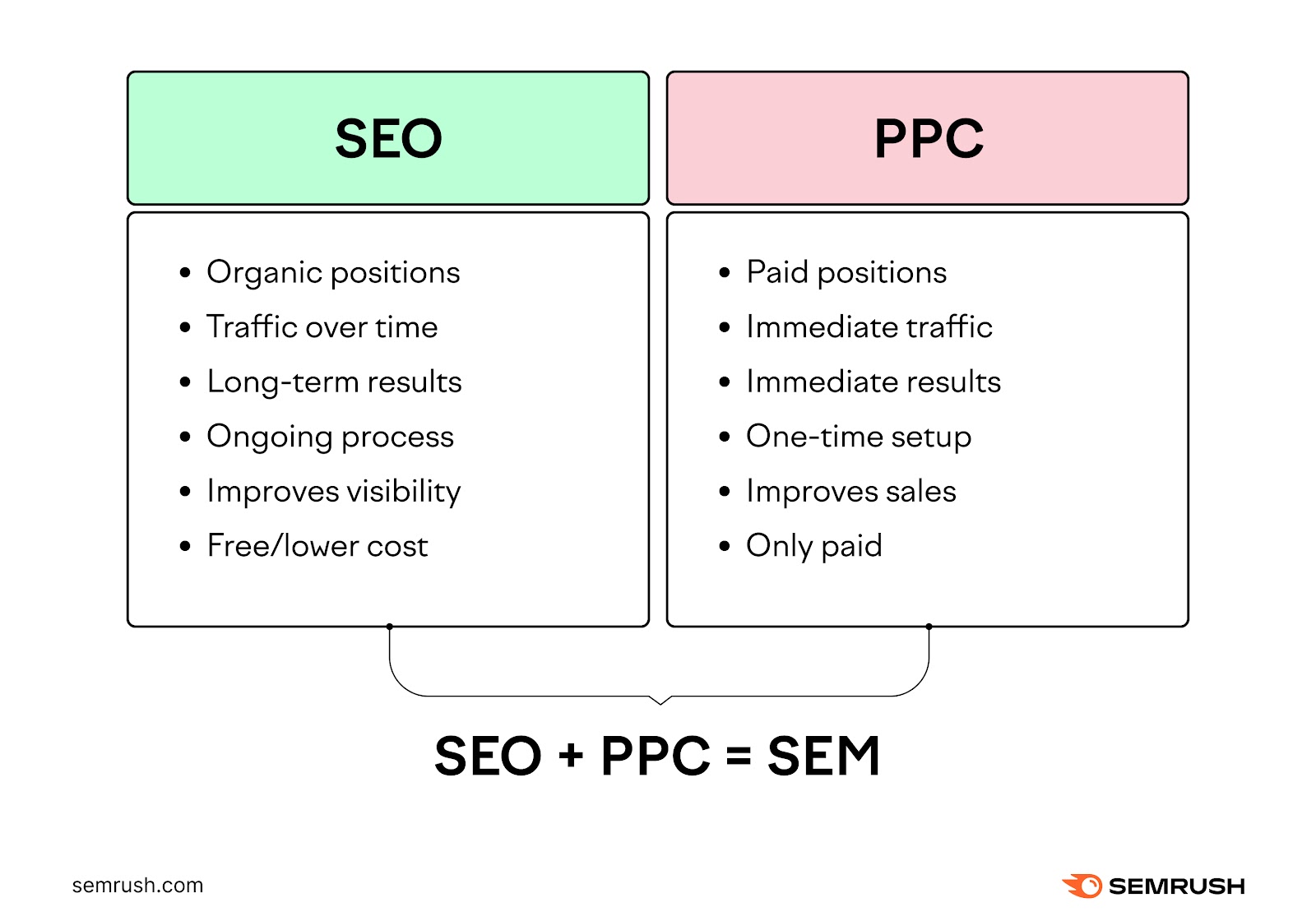 SEO

- Organic positions
- Traffic over time
- Long-term results
- Ongoing process
- Improves visibility
- Free/lower cost

PPC

- Paid positions
- Immediate traffic
- Immediate results
- One-time setup
- Improves sales
- Only paid

SEO + PPC = SEM

semrush.com

SEMRUSH